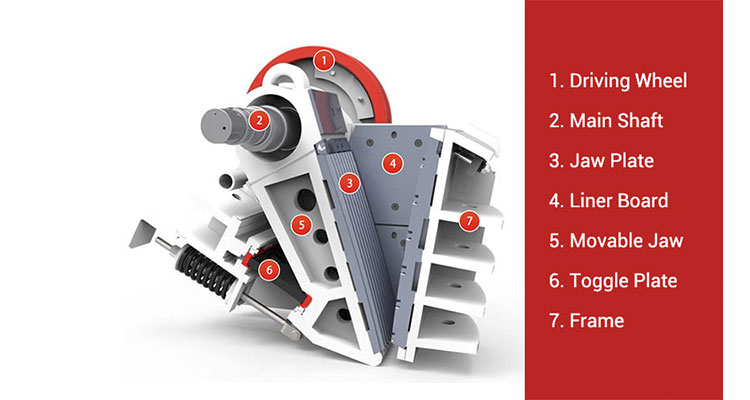 1
2
3
4
5
6
7

1. Driving Wheel
2. Main Shaft
3. Jaw Plate
4. Liner Board
5. Movable Jaw
6. Toggle Plate
7. Frame